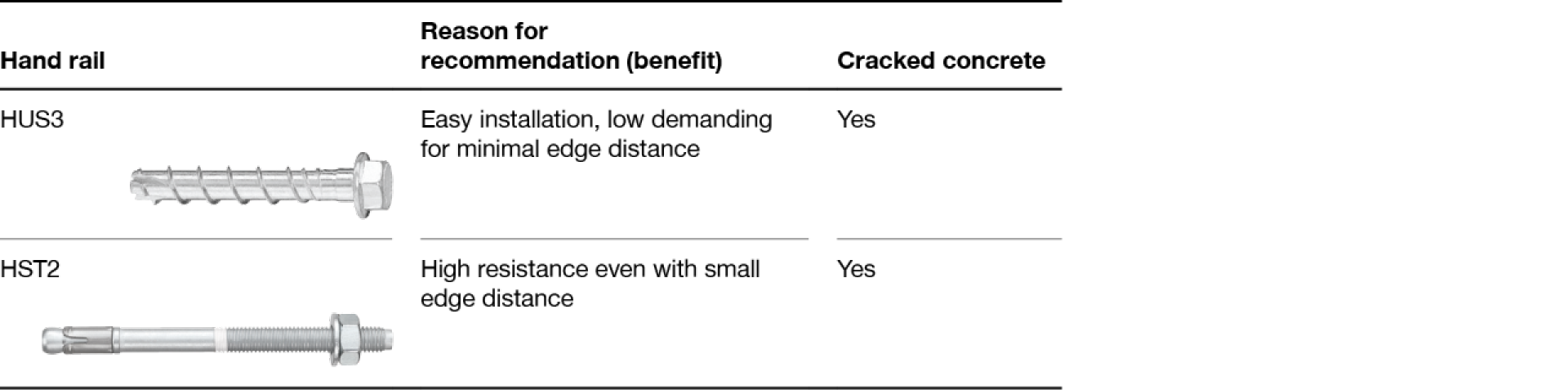 | Hand rail | Reason for recommendation (benefit) | Cracked concrete |
|---|---|---|
| HUS3 | Easy installation, low demanding for minimal edge distance | Yes |
| HST2 | High resistance even with small edge distance | Yes |